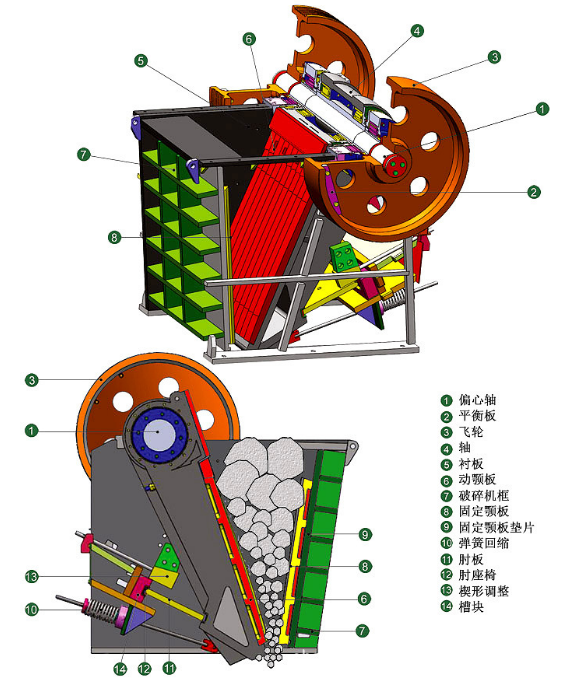 4
6
3
5
1
7
2
8

3
1
9
8
13
6
10
7
14 12 11

1 偏心轴
2 平衡板
3 飞轮
4 轴
5 衬板
6 动颚板
7 破碎机框
8 固定颚板
9 固定颚板垫片
10 弹簧回缩
11 肘板
12 肘座椅
13 楔形调整
14 槽块